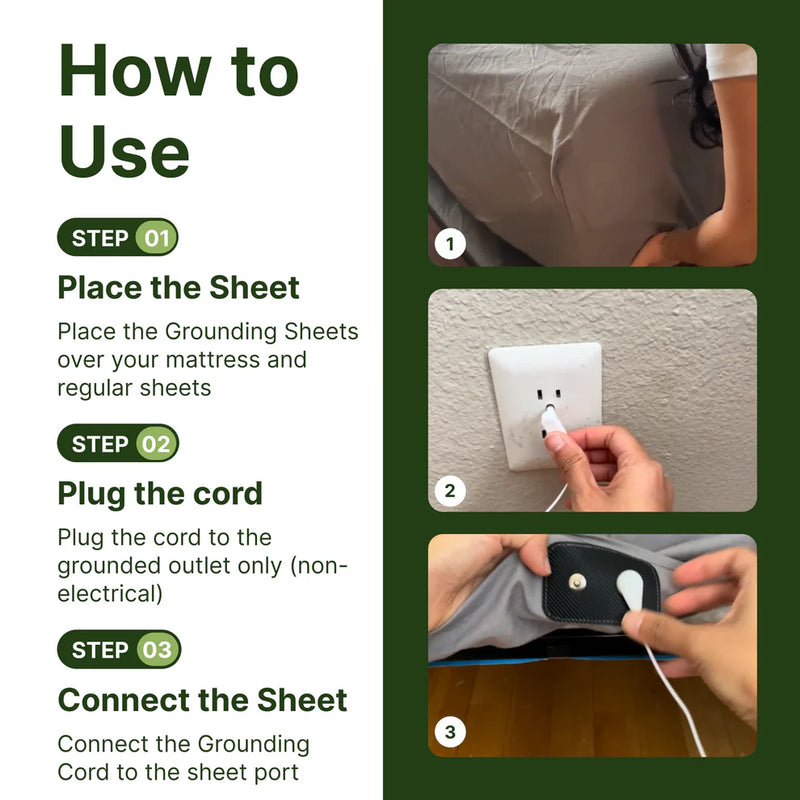 How to Use

STEP 01

Place the Sheet

Place the Grounding Sheets over your mattress and regular sheets

STEP 02

Plug the cord

Plug the cord to the grounded outlet only (non-electrical)

STEP 03

Connect the Sheet

Connect the Grounding Cord to the sheet port

1

2

3